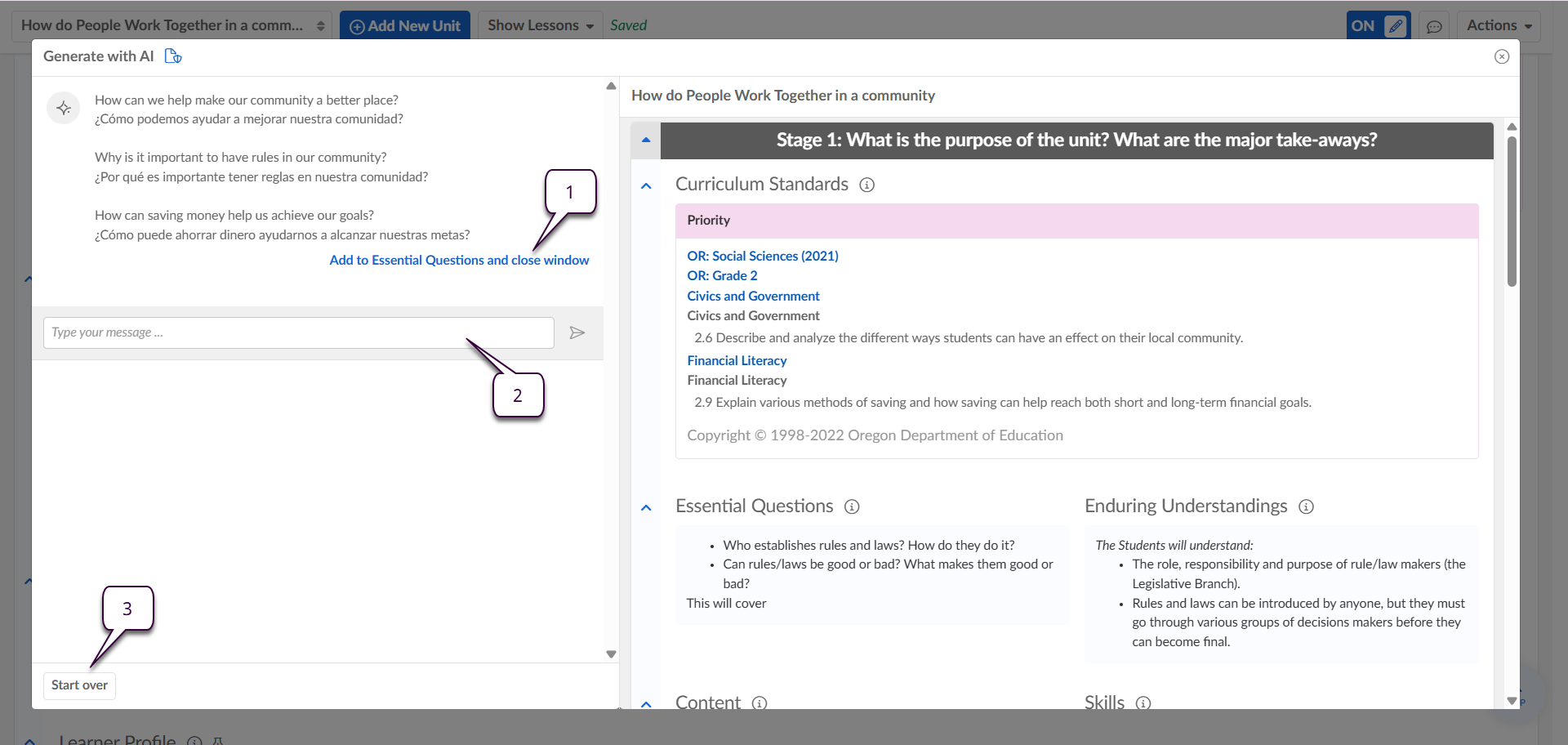 How do People Work Together in a comm... Add New Unit Show Lessons Saved ON Actions

Generate with AI

How can we help make our community a better place?
¿Cómo podemos ayudar a mejorar nuestra comunidad?

Why is it important to have rules in our community?
¿Por qué es importante tener reglas en nuestra comunidad?

How can saving money help us achieve our goals?
¿Cómo puede ahorrar dinero ayudarnos a alcanzar nuestras metas?

1

Add to Essential Questions and close window

Type your message ...

2

3

Start over

How do People Work Together in a community

Stage 1: What is the purpose of the unit? What are the major take-aways?

Curriculum Standards

Priority

OR: Social Sciences (2021)
OR: Grade 2
Civics and Government
Civics and Government
2.6 Describe and analyze the different ways students can have an effect on their local community.
Financial Literacy
Financial Literacy
2.9 Explain various methods of saving and how saving can help reach both short and long-term financial goals.

Copyright © 1998-2022 Oregon Department of Education

Essential Questions

- Who establishes rules and laws? How do they do it?
- Can rules/laws be good or bad? What makes them good or bad?

This will cover

Enduring Understandings

The Students will understand:
- The role, responsibility and purpose of rule/law makers (the Legislative Branch).
- Rules and laws can be introduced by anyone, but they must go through various groups of decisions makers before they can become final.

Content

Skills

Learner Profile